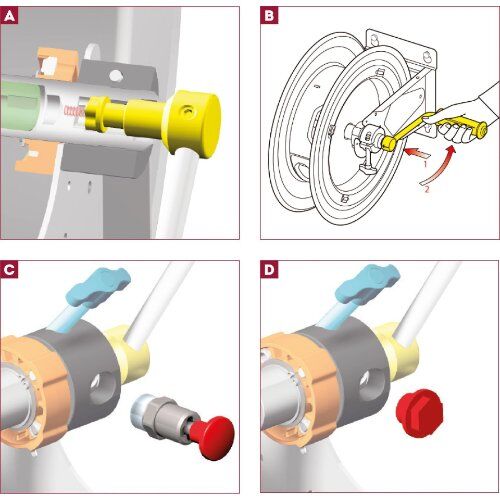 A

B

1

2

C

D